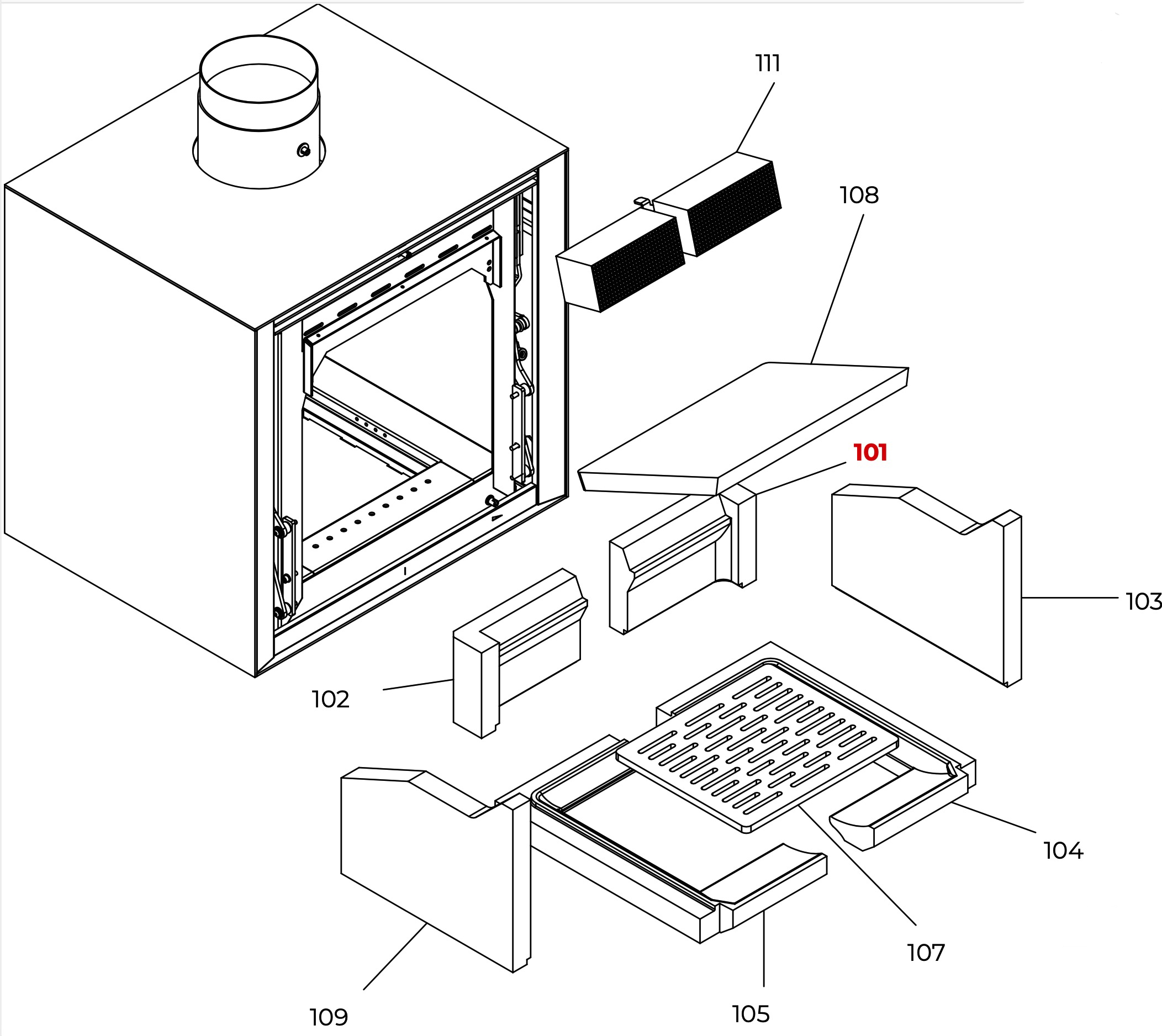 111

108

101

103

102

104

107

109

105