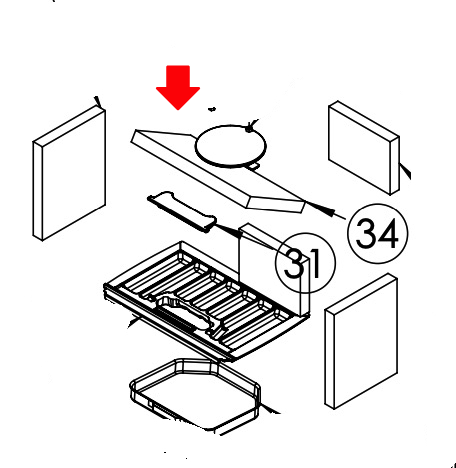 34

31